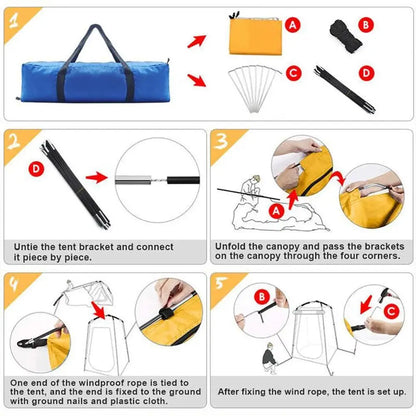 1

A

B

C

D

2

D

Untie the tent bracket and connect it piece by piece.

3

A

Unfold the canopy and pass the brackets on the canopy through the four corners.

4

One end of the windproof rope is tied to the tent, and the end is fixed to the ground with ground nails and plastic cloth.

5

B

C

After fixing the wind rope, the tent is set up.