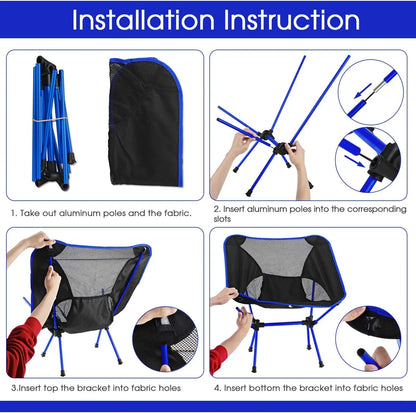 Installation Instruction

1. Take out aluminum poles and the fabric.

2. Insert aluminum poles into the corresponding slots

3.Insert top the bracket into fabric holes

4. Insert bottom the bracket into fabric holes