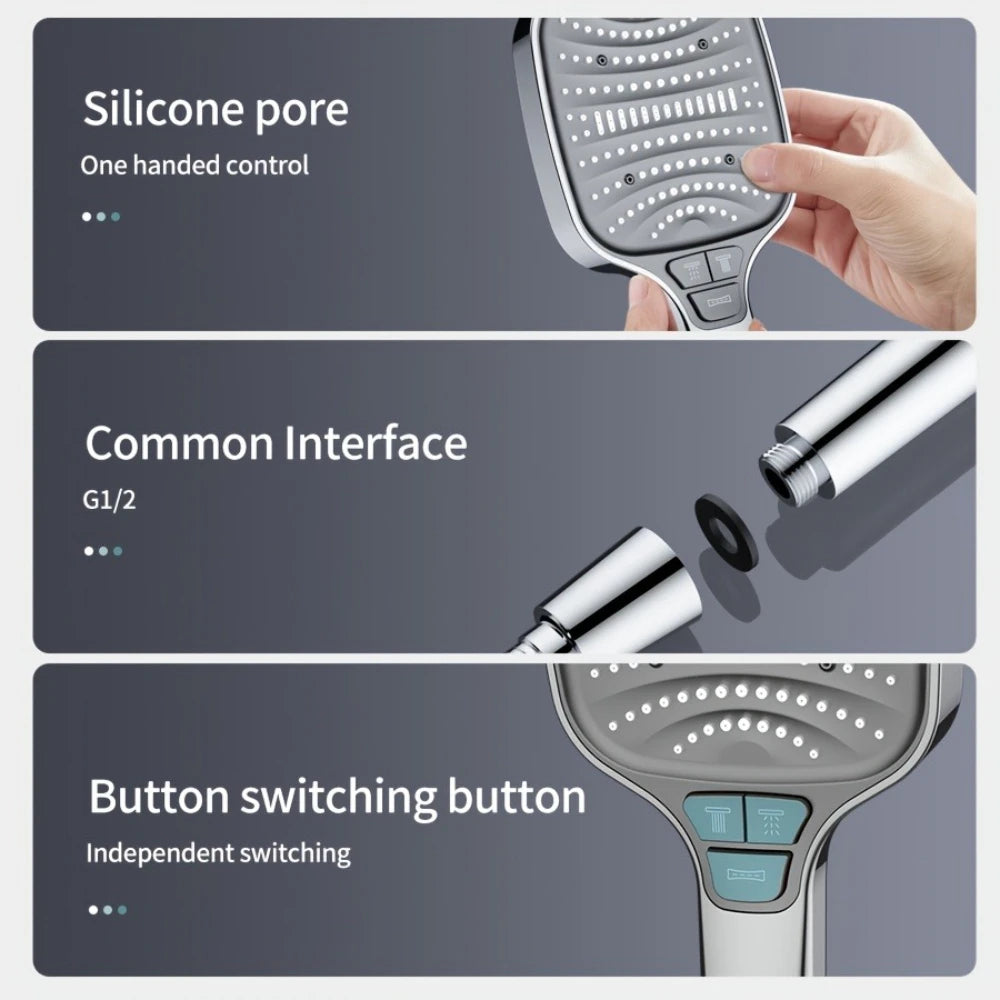 Silicone pore

One handed control

Common Interface

G1/2

Button switching button

Independent switching