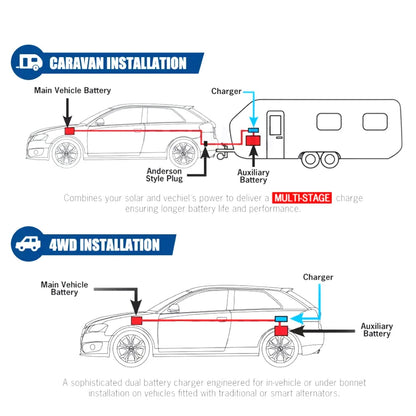 CARAVAN INSTALLATION

Main Vehicle Battery

Charger

Anderson Style Plug

Auxiliary Battery

Combines your solar and vechiel's power to deliver a MULTI-STAGE charge ensuring longer battery life and performance.

4WD INSTALLATION

Main Vehicle Battery

Charger

Auxiliary Battery

A sophisticated dual battery charger engineered for in-vehicle or under bonnet installation on vehicles fitted with traditional or smart alternators.