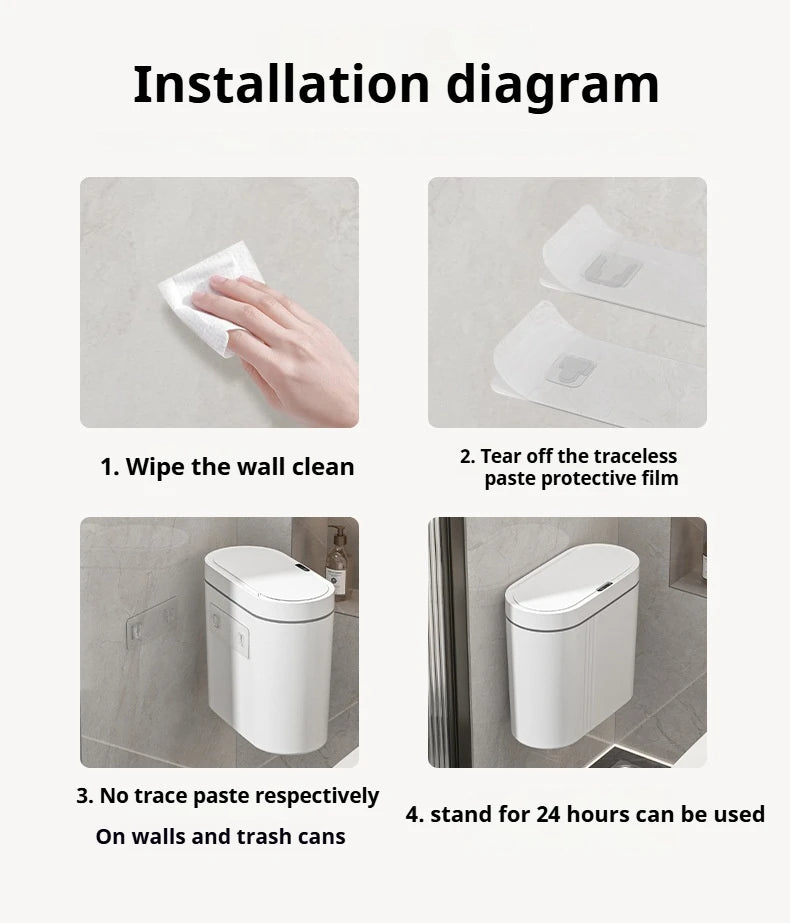 Installation diagram

1. Wipe the wall clean

2. Tear off the traceless paste protective film

3. No trace paste respectively On walls and trash cans

4. stand for 24 hours can be used