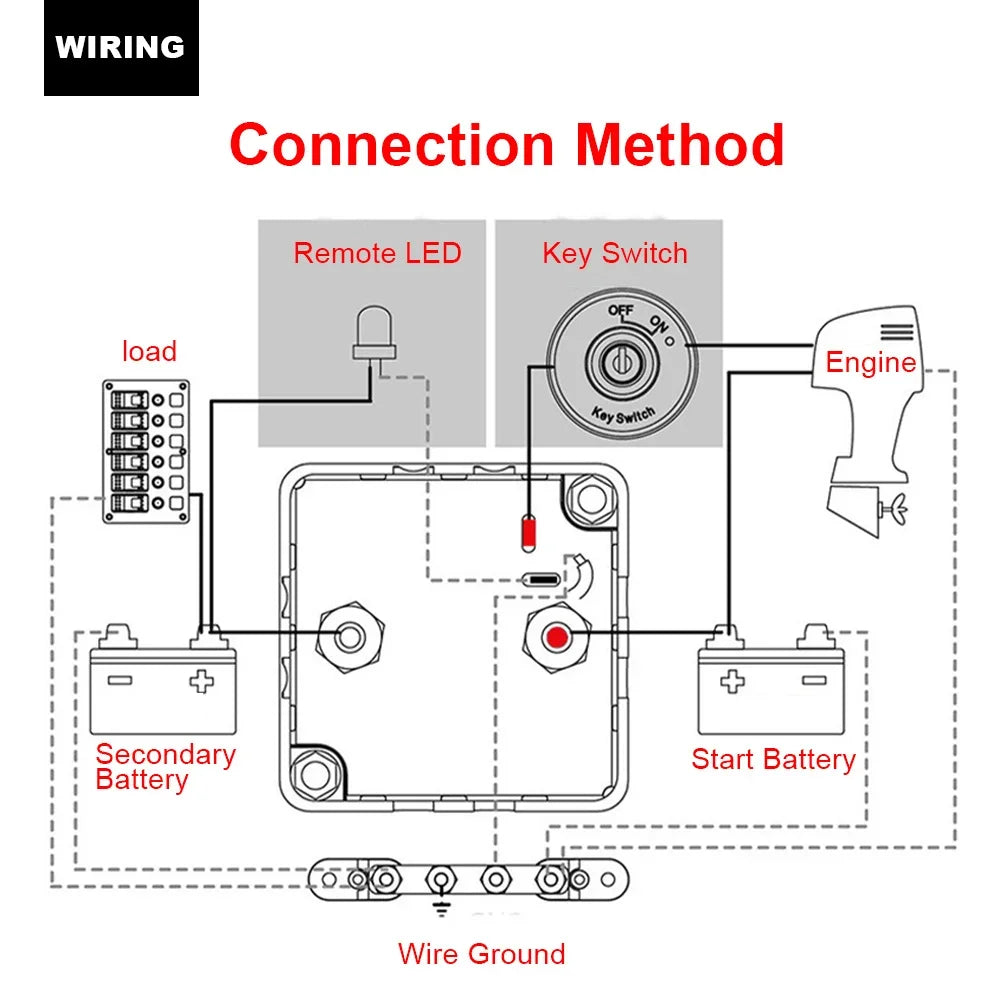 WIRING

Connection Method

Remote LED

Key Switch

OFF ON

Key Switch

load

Engine

Secondary Battery

Start Battery

Wire Ground