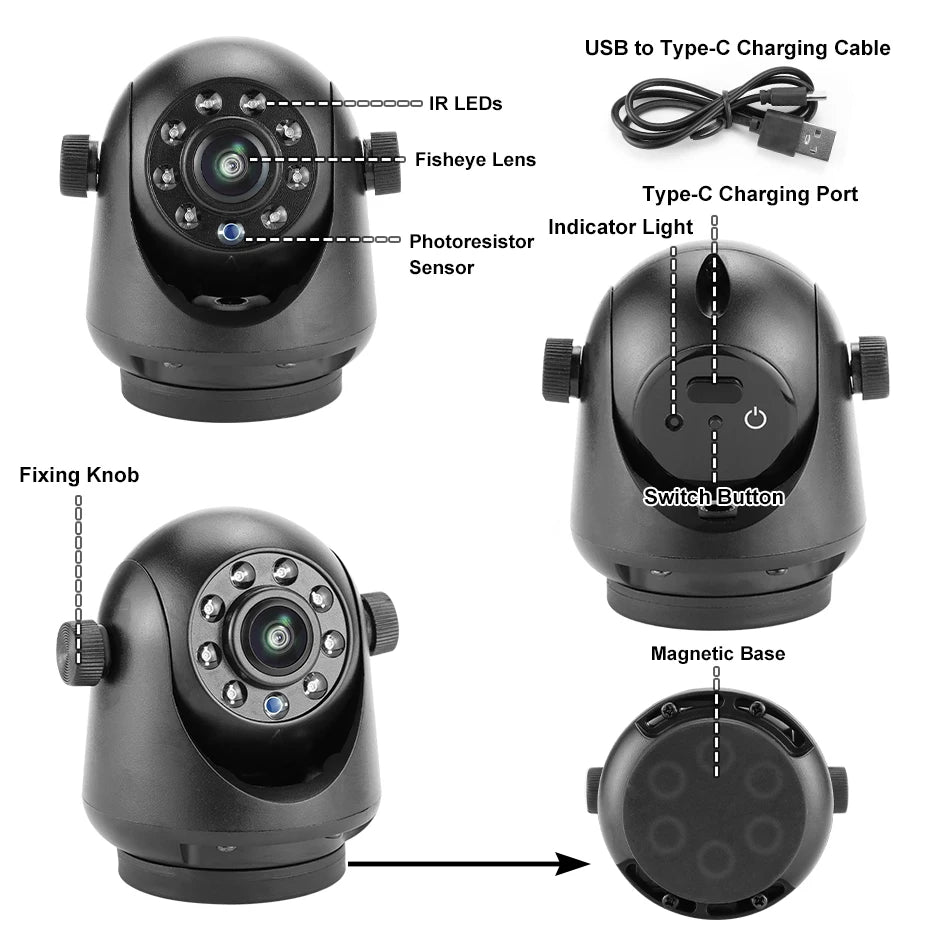 USB to Type-C Charging Cable

IR LEDs

Fisheye Lens

Photoresistor Sensor

Type-C Charging Port

Indicator Light

Switch Button

Fixing Knob

Magnetic Base