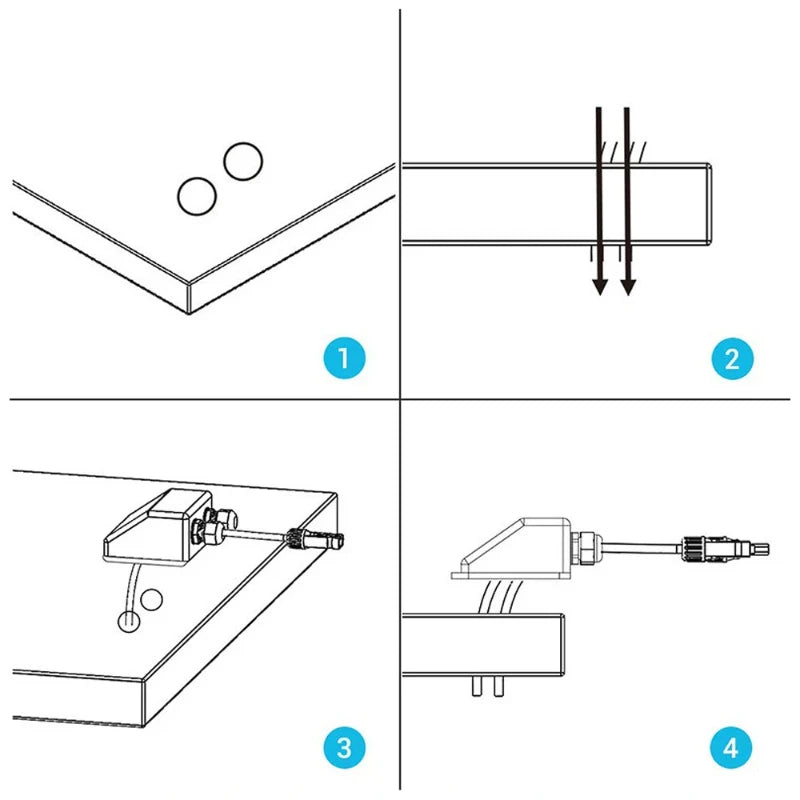 1

2

3

4