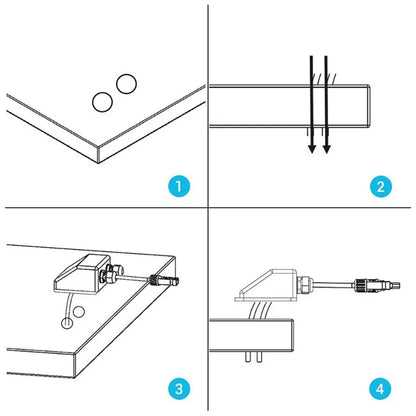 1

2

3

4