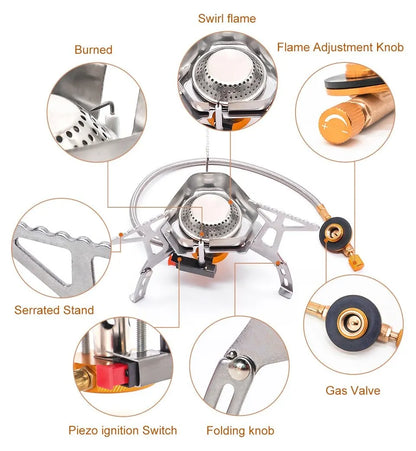 Swirl flame

Burned

Flame Adjustment Knob

Serrated Stand

Gas Valve

Piezo ignition Switch

Folding knob